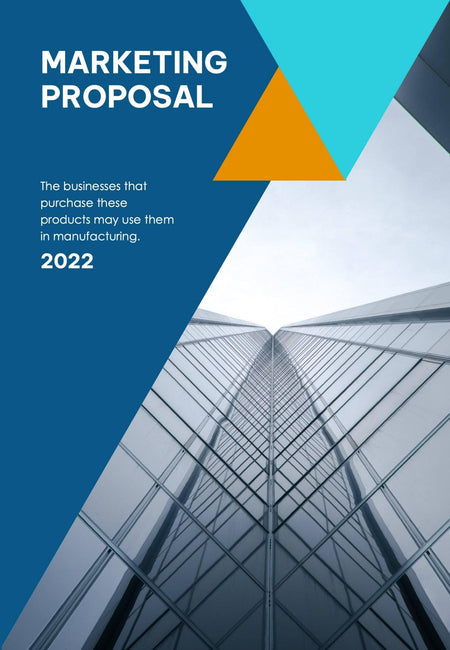 MARKETING PROPOSAL

The businesses that purchase these products may use them in manufacturing.

2022