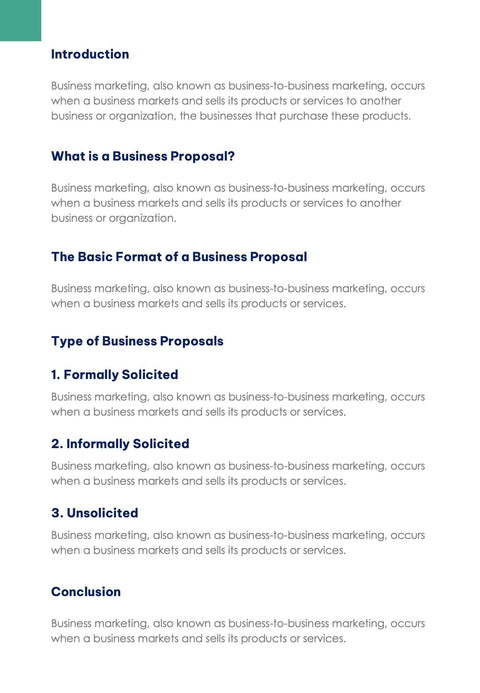 Introduction

Business marketing, also known as business-to-business marketing, occurs when a business markets and sells its products or services to another business or organization, the businesses that purchase these products.

What is a Business Proposal?

Business marketing, also known as business-to-business marketing, occurs when a business markets and sells its products or services to another business or organization.

The Basic Format of a Business Proposal

Business marketing, also known as business-to-business marketing, occurs when a business markets and sells its products or services.

Type of Business Proposals

1. Formally Solicited

Business marketing, also known as business-to-business marketing, occurs when a business markets and sells its products or services.

2. Informally Solicited

Business marketing, also known as business-to-business marketing, occurs when a business markets and sells its products or services.

3. Unsolicited

Business marketing, also known as business-to-business marketing, occurs when a business markets and sells its products or services.

Conclusion

Business marketing, also known as business-to-business marketing, occurs when a business markets and sells its products or services.