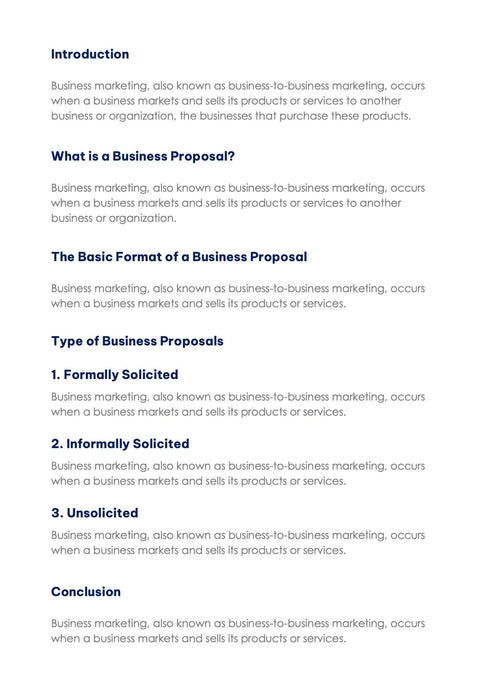 Introduction

Business marketing, also known as business-to-business marketing, occurs when a business markets and sells its products or services to another business or organization, the businesses that purchase these products.

What is a Business Proposal?

Business marketing, also known as business-to-business marketing, occurs when a business markets and sells its products or services to another business or organization.

The Basic Format of a Business Proposal

Business marketing, also known as business-to-business marketing, occurs when a business markets and sells its products or services.

Type of Business Proposals

1. Formally Solicited

Business marketing, also known as business-to-business marketing, occurs when a business markets and sells its products or services.

2. Informally Solicited

Business marketing, also known as business-to-business marketing, occurs when a business markets and sells its products or services.

3. Unsolicited

Business marketing, also known as business-to-business marketing, occurs when a business markets and sells its products or services.

Conclusion

Business marketing, also known as business-to-business marketing, occurs when a business markets and sells its products or services.