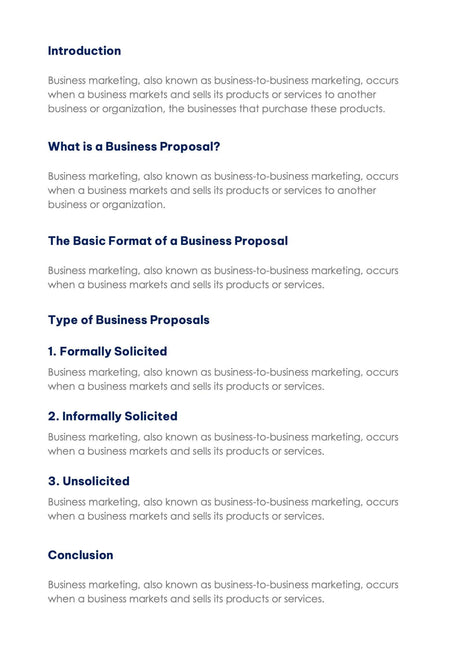 Introduction

Business marketing, also known as business-to-business marketing, occurs when a business markets and sells its products or services to another business or organization, the businesses that purchase these products.

What is a Business Proposal?

Business marketing, also known as business-to-business marketing, occurs when a business markets and sells its products or services to another business or organization.

The Basic Format of a Business Proposal

Business marketing, also known as business-to-business marketing, occurs when a business markets and sells its products or services.

Type of Business Proposals

1. Formally Solicited

Business marketing, also known as business-to-business marketing, occurs when a business markets and sells its products or services.

2. Informally Solicited

Business marketing, also known as business-to-business marketing, occurs when a business markets and sells its products or services.

3. Unsolicited

Business marketing, also known as business-to-business marketing, occurs when a business markets and sells its products or services.

Conclusion

Business marketing, also known as business-to-business marketing, occurs when a business markets and sells its products or services.