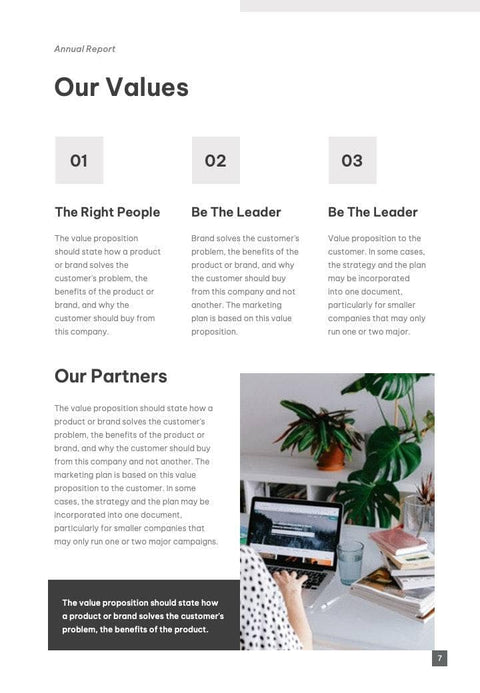 Annual Report

Our Values

01

The Right People

The value proposition should state how a product or brand solves the customer's problem, the benefits of the product or brand, and why the customer should buy from this company.

02

Be The Leader

Brand solves the customer's problem, the benefits of the product or brand, and why the customer should buy from this company and not another. The marketing plan is based on this value proposition.

03

Be The Leader

Value proposition to the customer. In some cases, the strategy and the plan may be incorporated into one document, particularly for smaller companies that may only run one or two major.

Our Partners

The value proposition should state how a product or brand solves the customer's problem, the benefits of the product or brand, and why the customer should buy from this company and not another. The marketing plan is based on this value proposition to the customer. In some cases, the strategy and the plan may be incorporated into one document, particularly for smaller companies that may only run one or two major campaigns.

The value proposition should state how a product or brand solves the customer's problem, the benefits of the product.

7