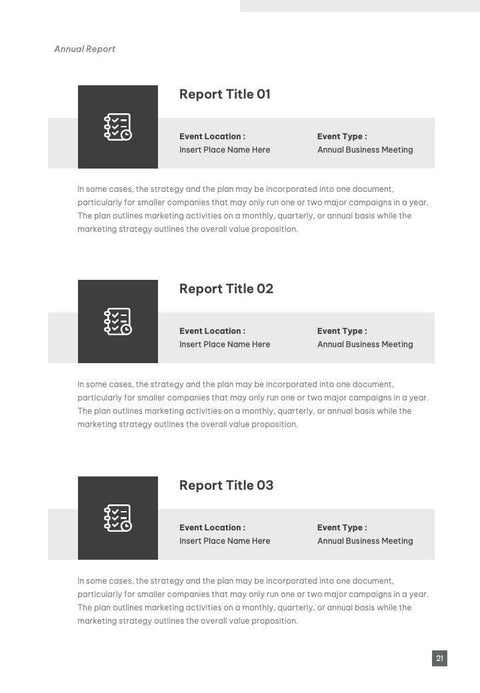 Annual Report

Report Title 01

Event Location :
Insert Place Name Here

Event Type :
Annual Business Meeting

In some cases, the strategy and the plan may be incorporated into one document, particularly for smaller companies that may only run one or two major campaigns in a year. The plan outlines marketing activities on a monthly, quarterly, or annual basis while the marketing strategy outlines the overall value proposition.

Report Title 02

Event Location :
Insert Place Name Here

Event Type :
Annual Business Meeting

In some cases, the strategy and the plan may be incorporated into one document, particularly for smaller companies that may only run one or two major campaigns in a year. The plan outlines marketing activities on a monthly, quarterly, or annual basis while the marketing strategy outlines the overall value proposition.

Report Title 03

Event Location :
Insert Place Name Here

Event Type :
Annual Business Meeting

In some cases, the strategy and the plan may be incorporated into one document, particularly for smaller companies that may only run one or two major campaigns in a year. The plan outlines marketing activities on a monthly, quarterly, or annual basis while the marketing strategy outlines the overall value proposition.

21