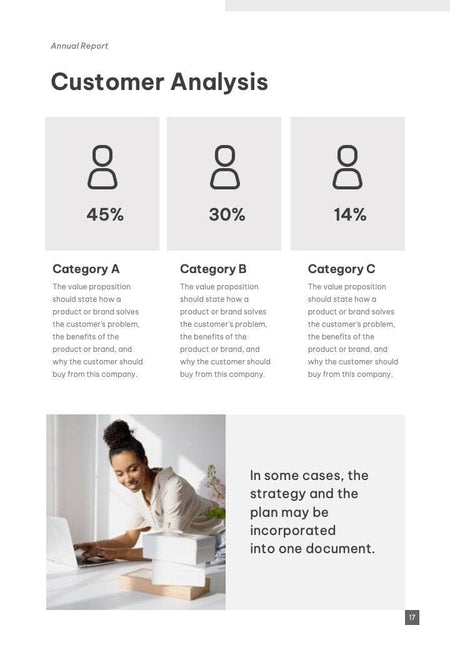 Annual Report

Customer Analysis

45%

30%

14%

Category A

The value proposition should state how a product or brand solves the customer's problem, the benefits of the product or brand, and why the customer should buy from this company.

Category B

The value proposition should state how a product or brand solves the customer's problem, the benefits of the product or brand, and why the customer should buy from this company.

Category C

The value proposition should state how a product or brand solves the customer's problem, the benefits of the product or brand, and why the customer should buy from this company.

In some cases, the strategy and the plan may be incorporated into one document.

17