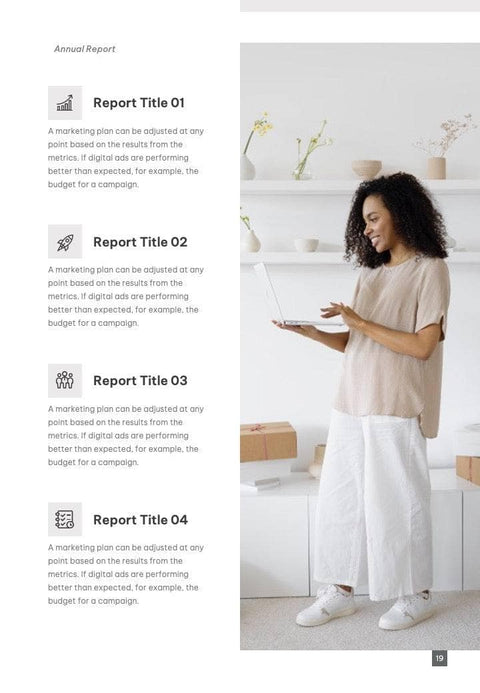 Annual Report

Report Title 01

A marketing plan can be adjusted at any point based on the results from the metrics. If digital ads are performing better than expected, for example, the budget for a campaign.

Report Title 02

A marketing plan can be adjusted at any point based on the results from the metrics. If digital ads are performing better than expected, for example, the budget for a campaign.

Report Title 03

A marketing plan can be adjusted at any point based on the results from the metrics. If digital ads are performing better than expected, for example, the budget for a campaign.

Report Title 04

A marketing plan can be adjusted at any point based on the results from the metrics. If digital ads are performing better than expected, for example, the budget for a campaign.

19