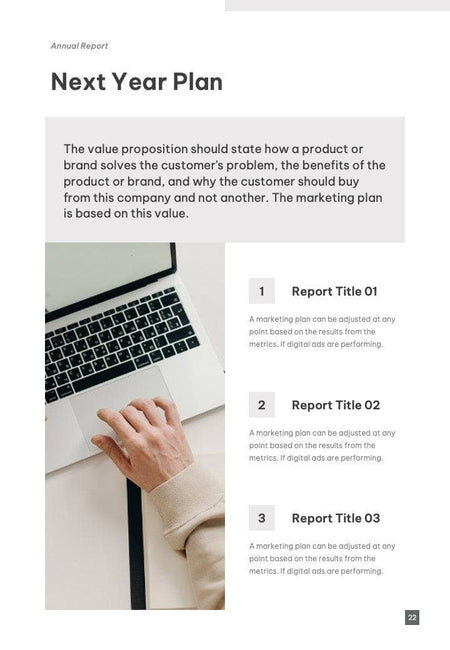 Annual Report

Next Year Plan

The value proposition should state how a product or brand solves the customer's problem, the benefits of the product or brand, and why the customer should buy from this company and not another. The marketing plan is based on this value.

1 Report Title 01

A marketing plan can be adjusted at any point based on the results from the metrics. If digital ads are performing.

2 Report Title 02

A marketing plan can be adjusted at any point based on the results from the metrics. If digital ads are performing.

3 Report Title 03

A marketing plan can be adjusted at any point based on the results from the metrics. If digital ads are performing.

22