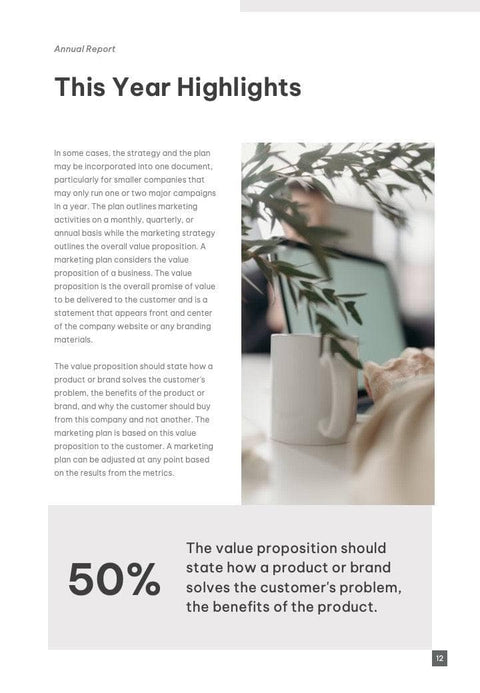 Annual Report

This Year Highlights

In some cases, the strategy and the plan may be incorporated into one document, particularly for smaller companies that may only run one or two major campaigns in a year. The plan outlines marketing activities on a monthly, quarterly, or annual basis while the marketing strategy outlines the overall value proposition. A marketing plan considers the value proposition of a business. The value proposition is the overall promise of value to be delivered to the customer and is a statement that appears front and center of the company website or any branding materials.

The value proposition should state how a product or brand solves the customer's problem, the benefits of the product or brand, and why the customer should buy from this company and not another. The marketing plan is based on this value proposition to the customer. A marketing plan can be adjusted at any point based on the results from the metrics.

50%

The value proposition should state how a product or brand solves the customer's problem, the benefits of the product.

12