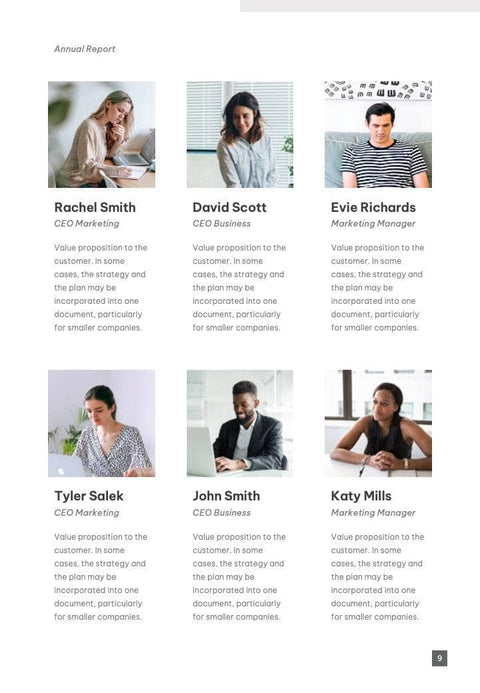 Annual Report

Rachel Smith
CEO Marketing

Value proposition to the customer. In some cases, the strategy and the plan may be incorporated into one document, particularly for smaller companies.

David Scott
CEO Business

Value proposition to the customer. In some cases, the strategy and the plan may be incorporated into one document, particularly for smaller companies.

Evie Richards
Marketing Manager

Value proposition to the customer. In some cases, the strategy and the plan may be incorporated into one document, particularly for smaller companies.

Tyler Salek
CEO Marketing

Value proposition to the customer. In some cases, the strategy and the plan may be incorporated into one document, particularly for smaller companies.

John Smith
CEO Business

Value proposition to the customer. In some cases, the strategy and the plan may be incorporated into one document, particularly for smaller companies.

Katy Mills
Marketing Manager

Value proposition to the customer. In some cases, the strategy and the plan may be incorporated into one document, particularly for smaller companies.

9