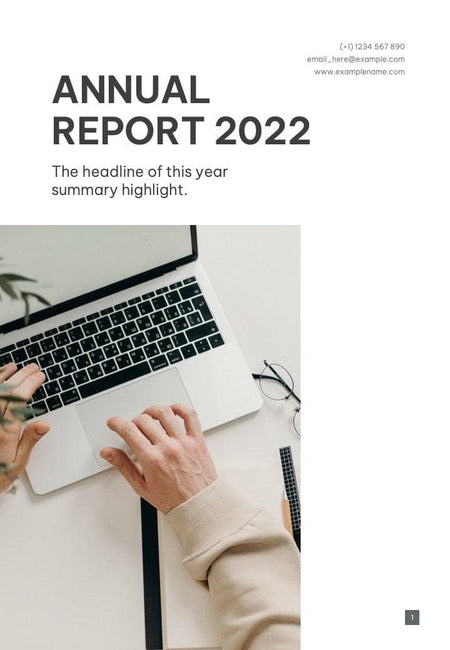 (+1) 1234 567 890
email_here@example.com
www.examplename.com

ANNUAL REPORT 2022

The headline of this year summary highlight.

1