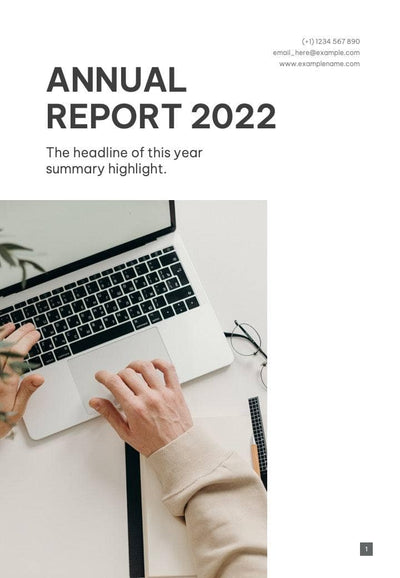 (+1) 1234 567 890
email_here@example.com
www.examplename.com

ANNUAL REPORT 2022

The headline of this year summary highlight.

1