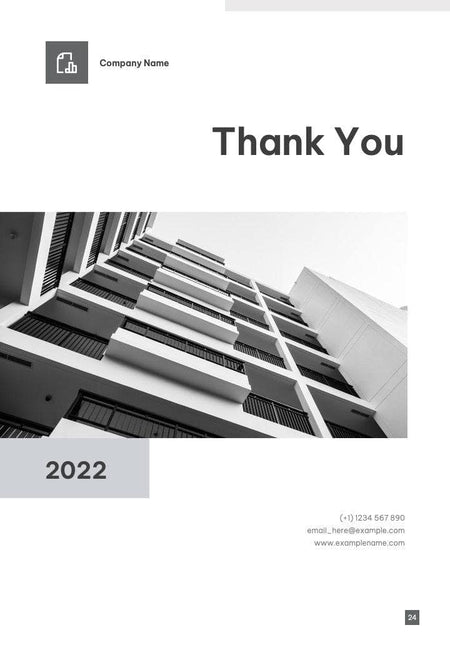 Company Name

Thank You

2022

(+1) 1234 567 890
email_here@example.com
www.examplename.com

24