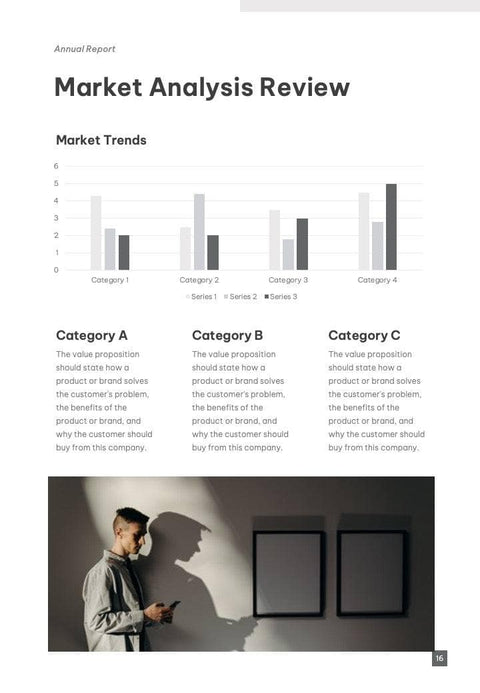 Annual Report

Market Analysis Review

Market Trends

6
5
4
3
2
1
0

Category 1 Category 2 Category 3 Category 4

Series 1 Series 2 Series 3

Category A

The value proposition should state how a product or brand solves the customer's problem, the benefits of the product or brand, and why the customer should buy from this company.

Category B

The value proposition should state how a product or brand solves the customer's problem, the benefits of the product or brand, and why the customer should buy from this company.

Category C

The value proposition should state how a product or brand solves the customer's problem, the benefits of the product or brand, and why the customer should buy from this company.

16