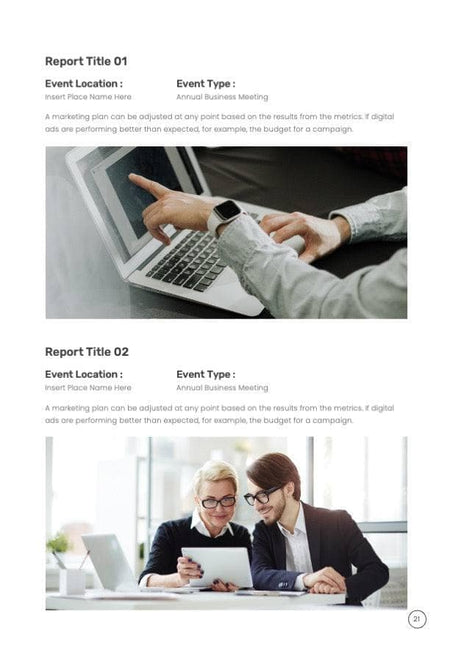 Report Title 01

Event Location :
Insert Place Name Here

Event Type :
Annual Business Meeting

A marketing plan can be adjusted at any point based on the results from the metrics. If digital ads are performing better than expected, for example, the budget for a campaign.

Report Title 02

Event Location :
Insert Place Name Here

Event Type :
Annual Business Meeting

A marketing plan can be adjusted at any point based on the results from the metrics. If digital ads are performing better than expected, for example, the budget for a campaign.

21