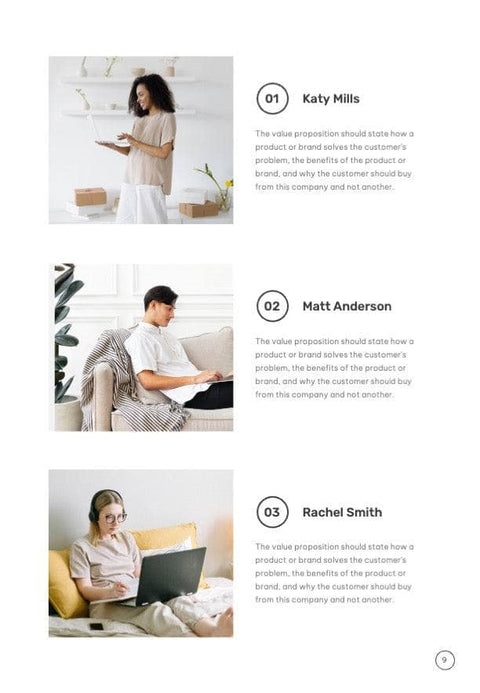 01 Katy Mills

The value proposition should state how a product or brand solves the customer's problem, the benefits of the product or brand, and why the customer should buy from this company and not another.

02 Matt Anderson

The value proposition should state how a product or brand solves the customer's problem, the benefits of the product or brand, and why the customer should buy from this company and not another.

03 Rachel Smith

The value proposition should state how a product or brand solves the customer's problem, the benefits of the product or brand, and why the customer should buy from this company and not another.

9