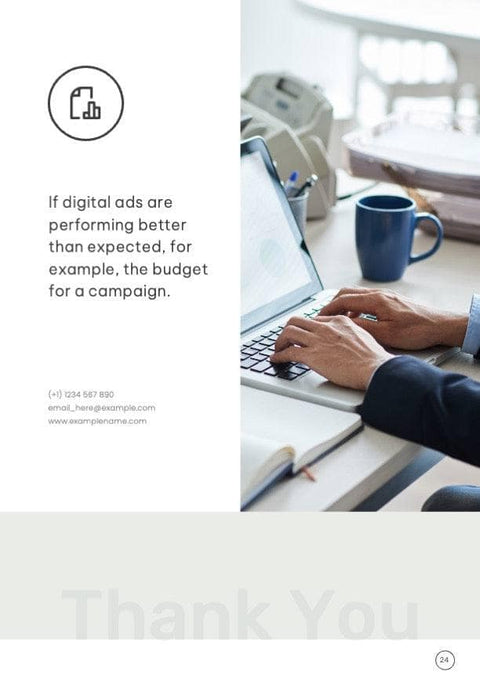 If digital ads are performing better than expected, for example, the budget for a campaign.

(+1) 1234 567 890
email_here@example.com
www.examplename.com

Thank You

24