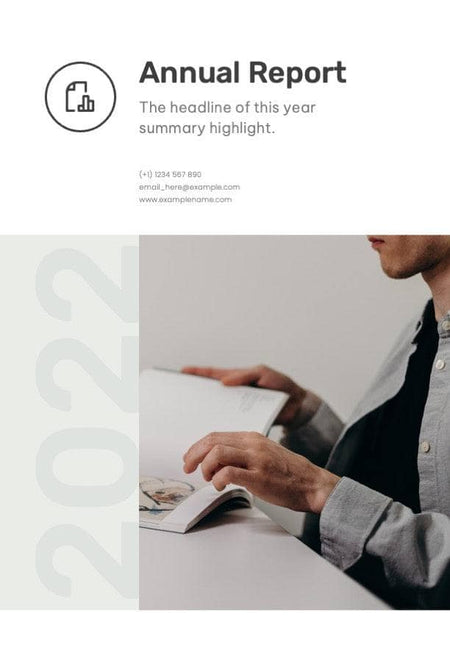 Annual Report

The headline of this year summary highlight.

(+1) 1234 567 890
email_here@example.com
www.examplename.com

2022