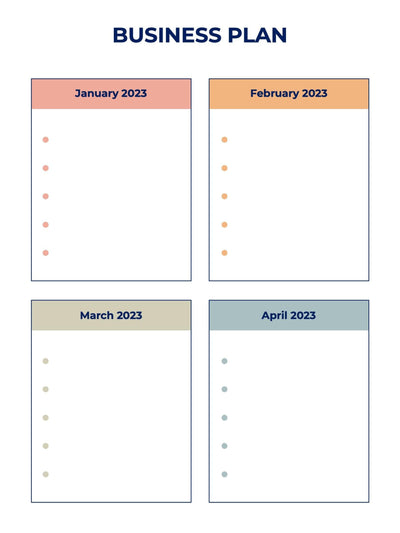 BUSINESS PLAN

January 2023

February 2023

March 2023

April 2023