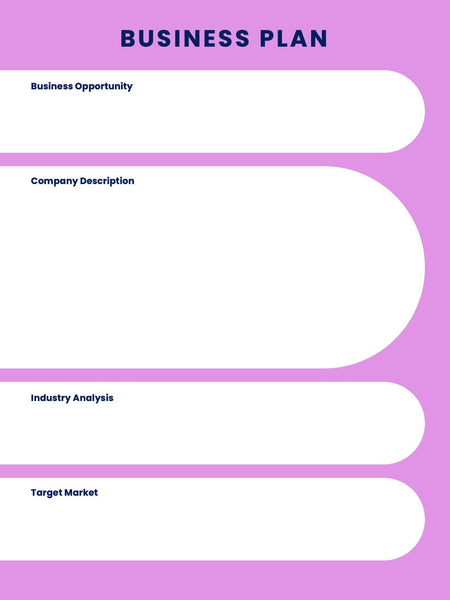 BUSINESS PLAN

Business Opportunity

Company Description

Industry Analysis

Target Market