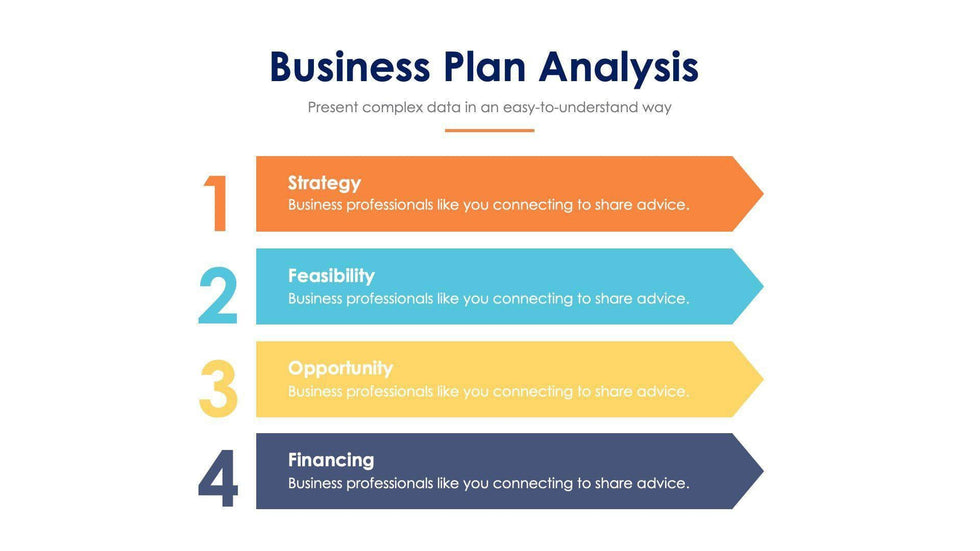 Business Plan Analysis

Present complex data in an easy-to-understand way

1
Strategy
Business professionals like you connecting to share advice.

2
Feasibility
Business professionals like you connecting to share advice.

3
Opportunity
Business professionals like you connecting to share advice.

4
Financing
Business professionals like you connecting to share advice.