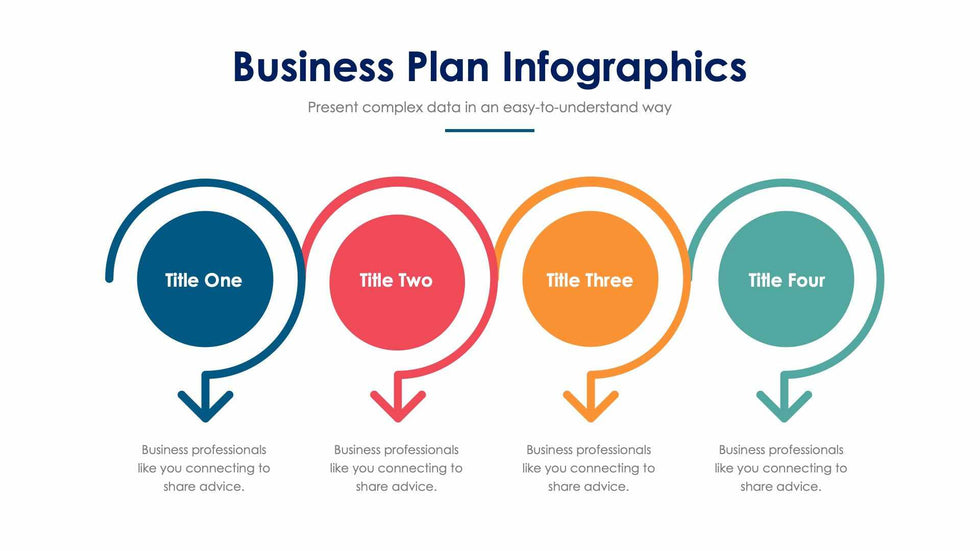 Business Plan Infographics

Present complex data in an easy-to-understand way

Title One

Title Two

Title Three

Title Four

Business professionals like you connecting to share advice.

Business professionals like you connecting to share advice.

Business professionals like you connecting to share advice.

Business professionals like you connecting to share advice.