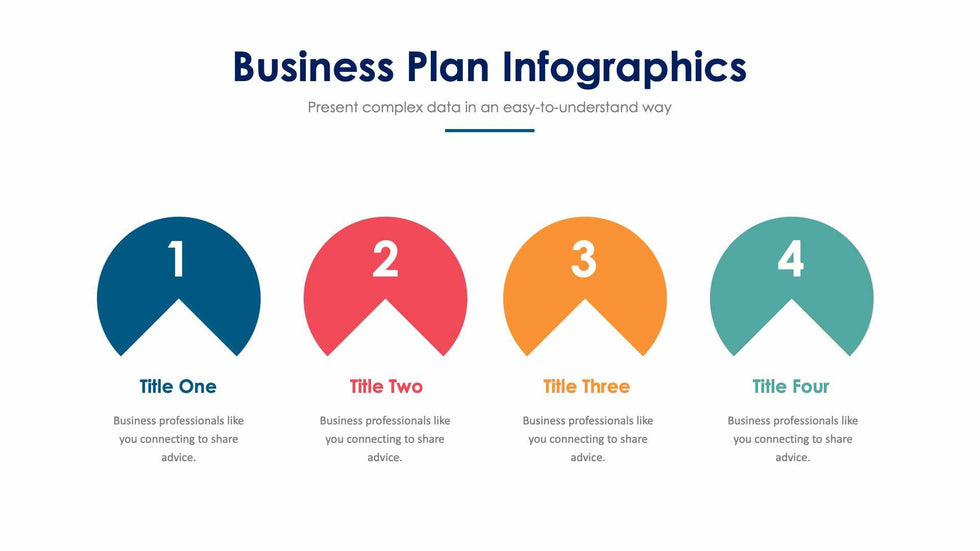 Business Plan Infographics

Present complex data in an easy-to-understand way

1

Title One

Business professionals like you connecting to share advice.

2

Title Two

Business professionals like you connecting to share advice.

3

Title Three

Business professionals like you connecting to share advice.

4

Title Four

Business professionals like you connecting to share advice.