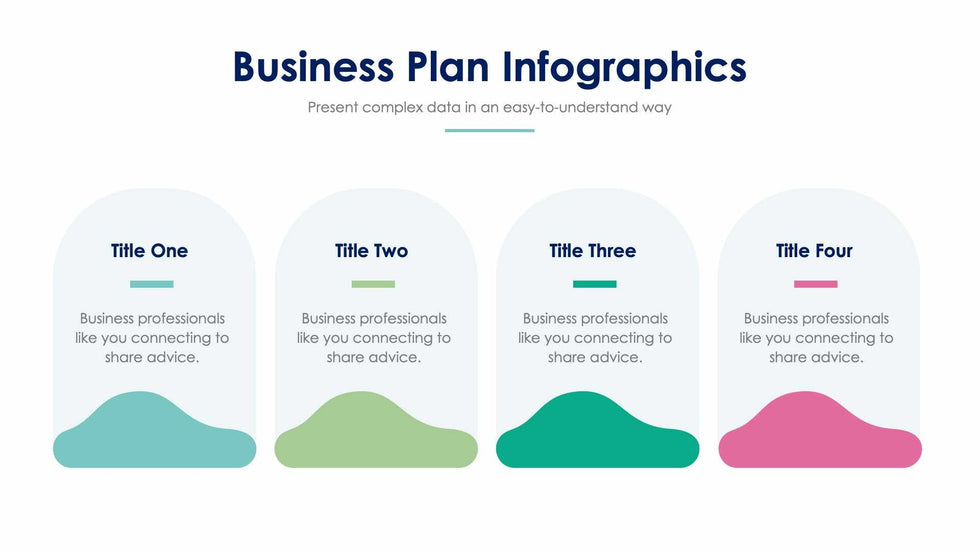 Business Plan Infographics

Present complex data in an easy-to-understand way

Title One

Business professionals like you connecting to share advice.

Title Two

Business professionals like you connecting to share advice.

Title Three

Business professionals like you connecting to share advice.

Title Four

Business professionals like you connecting to share advice.