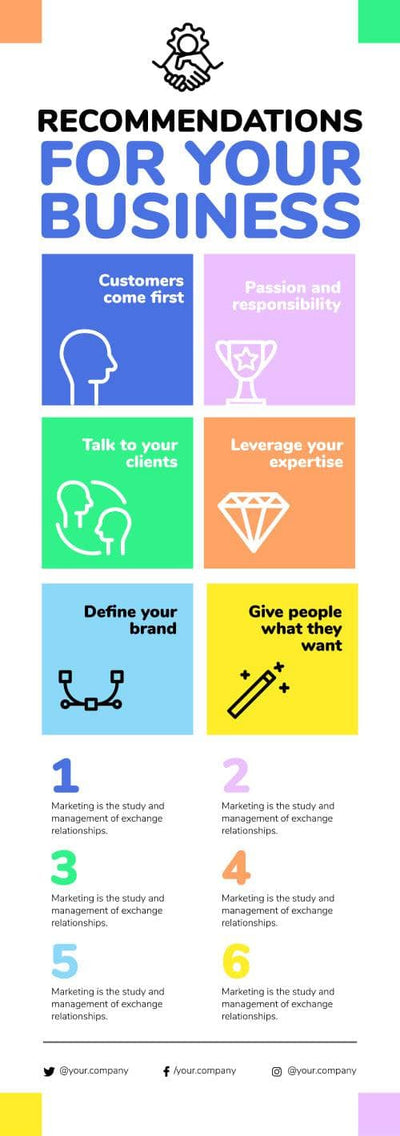 RECOMMENDATIONS FOR YOUR BUSINESS

Customers come first

Passion and responsibility

Talk to your clients

Leverage your expertise

Define your brand

Give people what they want

1
Marketing is the study and management of exchange relationships.

2
Marketing is the study and management of exchange relationships.

3
Marketing is the study and management of exchange relationships.

4
Marketing is the study and management of exchange relationships.

5
Marketing is the study and management of exchange relationships.

6
Marketing is the study and management of exchange relationships.

@your.company /your.company @your.company