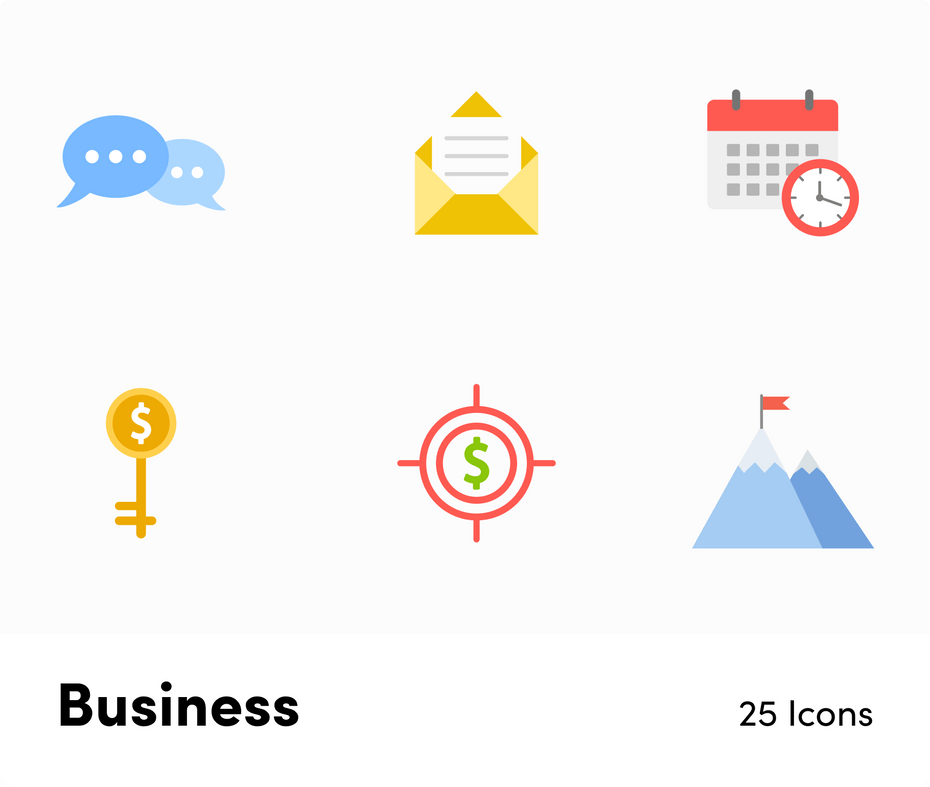 $
$
Business
25 Icons