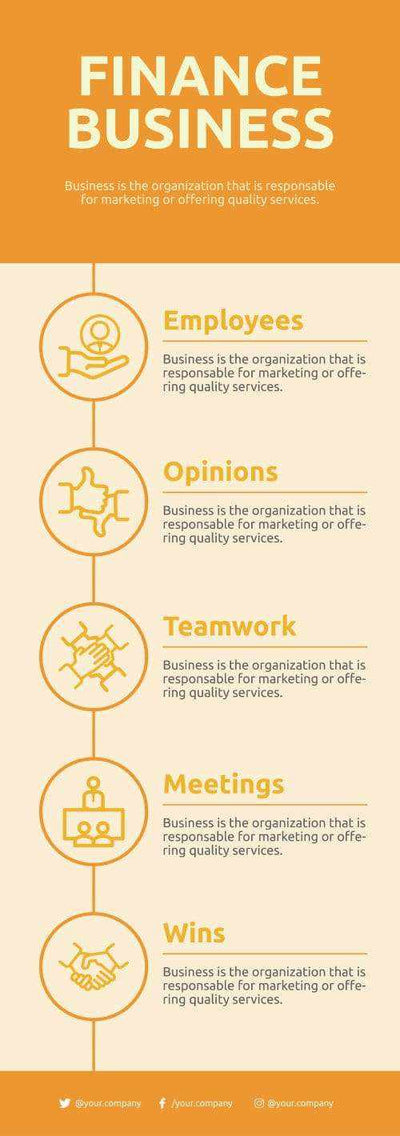 FINANCE BUSINESS

Business is the organization that is responsable for marketing or offering quality services.

Employees

Business is the organization that is responsable for marketing or offering quality services.

Opinions

Business is the organization that is responsable for marketing or offering quality services.

Teamwork

Business is the organization that is responsable for marketing or offering quality services.

Meetings

Business is the organization that is responsable for marketing or offering quality services.

Wins

Business is the organization that is responsable for marketing or offering quality services.

@your.company /your.company @your.company