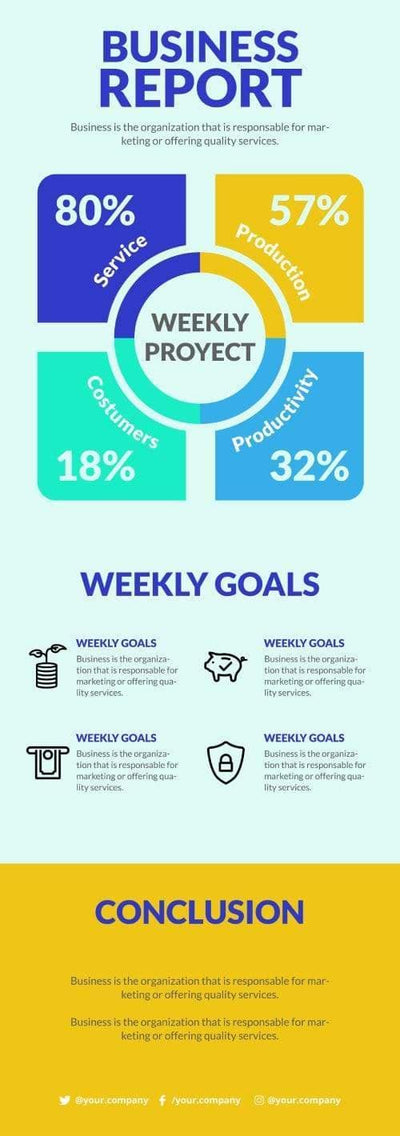 BUSINESS REPORT

Business is the organization that is responsable for marketing or offering quality services.

80%
Service

57%
Production

WEEKLY PROYECT

Costumers
18%

Productivity
32%

WEEKLY GOALS

WEEKLY GOALS
Business is the organization that is responsable for marketing or offering quality services.

WEEKLY GOALS
Business is the organization that is responsable for marketing or offering quality services.

WEEKLY GOALS
Business is the organization that is responsable for marketing or offering quality services.

WEEKLY GOALS
Business is the organization that is responsable for marketing or offering quality services.

CONCLUSION

Business is the organization that is responsable for marketing or offering quality services.

Business is the organization that is responsable for marketing or offering quality services.

@your.company /your.company @your.company