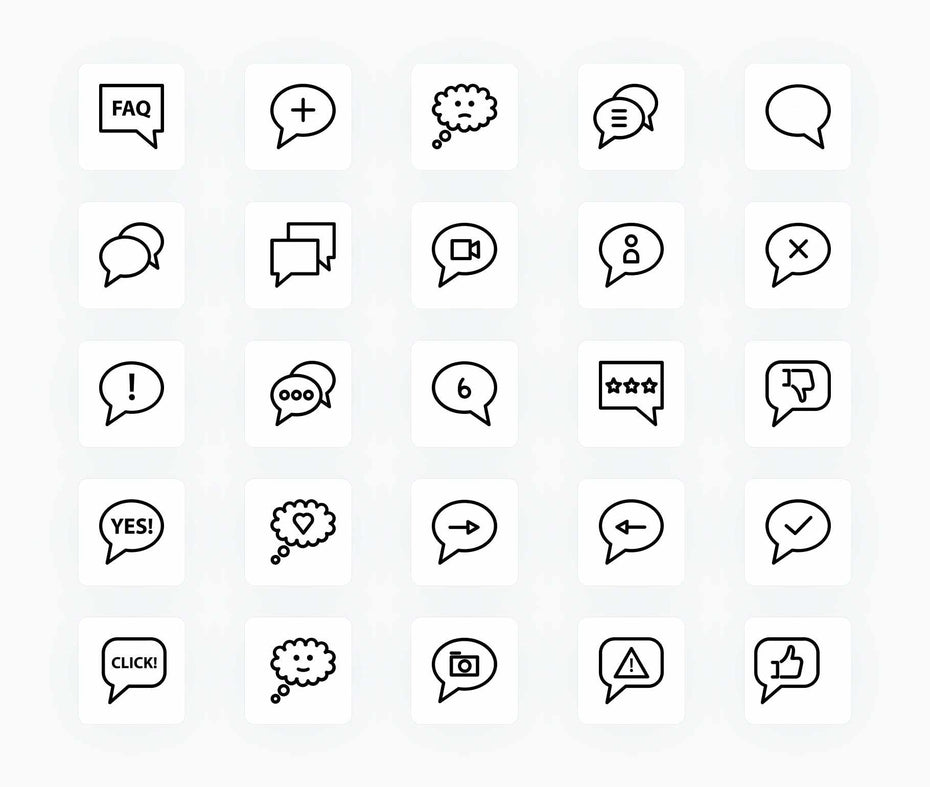 FAQ

6

YES!

CLICK!