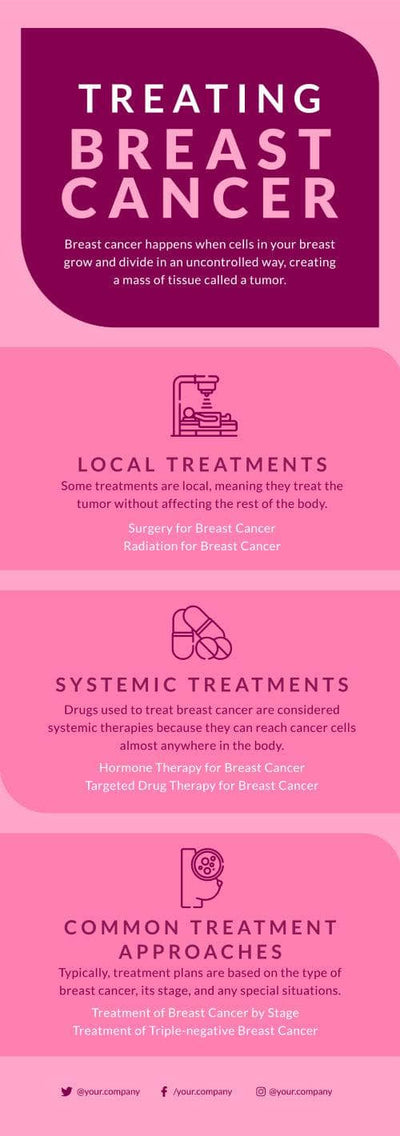 TREATING
BREAST
CANCER

Breast cancer happens when cells in your breast grow and divide in an uncontrolled way, creating a mass of tissue called a tumor.

LOCAL TREATMENTS

Some treatments are local, meaning they treat the tumor without affecting the rest of the body.

Surgery for Breast Cancer
Radiation for Breast Cancer

SYSTEMIC TREATMENTS

Drugs used to treat breast cancer are considered systemic therapies because they can reach cancer cells almost anywhere in the body.

Hormone Therapy for Breast Cancer
Targeted Drug Therapy for Breast Cancer

COMMON TREATMENT APPROACHES

Typically, treatment plans are based on the type of breast cancer, its stage, and any special situations.

Treatment of Breast Cancer by Stage
Treatment of Triple-negative Breast Cancer

@your.company /your.company @your.company