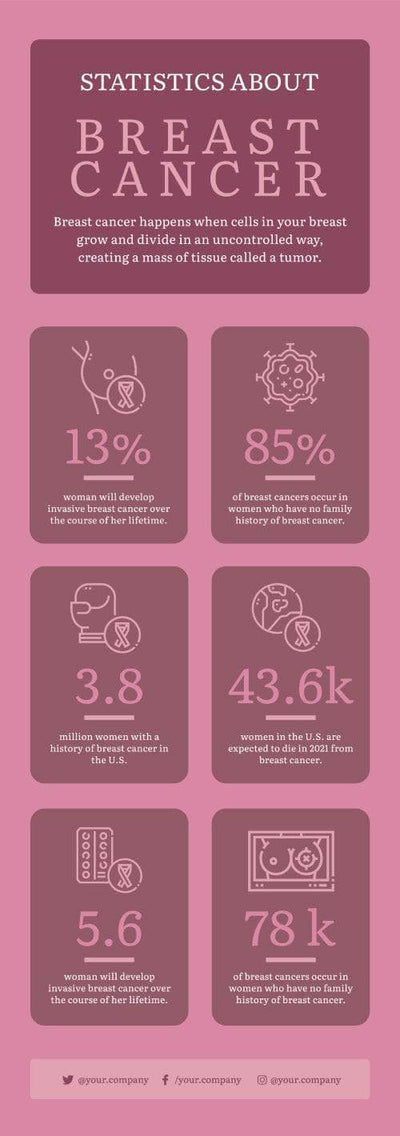 STATISTICS ABOUT

BREAST CANCER

Breast cancer happens when cells in your breast grow and divide in an uncontrolled way, creating a mass of tissue called a tumor.

13%

woman will develop invasive breast cancer over the course of her lifetime.

85%

of breast cancers occur in women who have no family history of breast cancer.

3.8

million women with a history of breast cancer in the U.S.

43.6k

women in the U.S. are expected to die in 2021 from breast cancer.

5.6

woman will develop invasive breast cancer over the course of her lifetime.

78 k

of breast cancers occur in women who have no family history of breast cancer.

@your.company /your.company @your.company