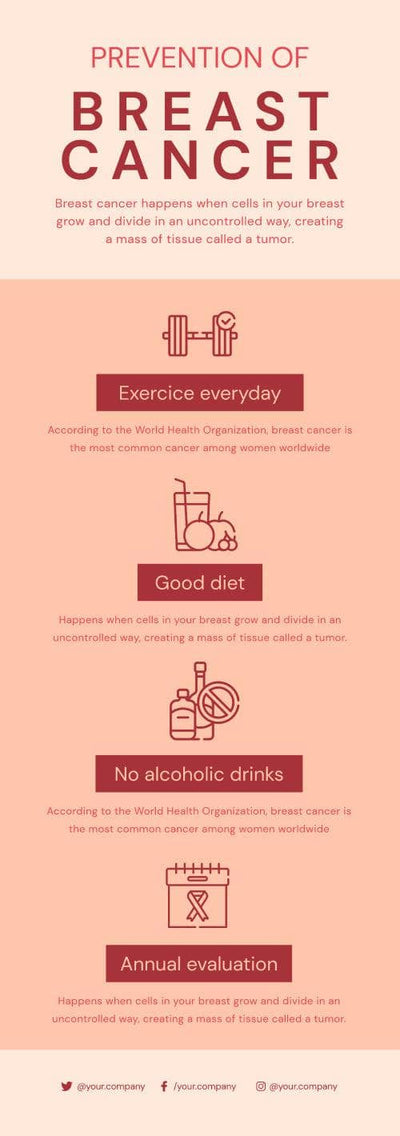 PREVENTION OF
BREAST CANCER

Breast cancer happens when cells in your breast grow and divide in an uncontrolled way, creating a mass of tissue called a tumor.

Exercice everyday

According to the World Health Organization, breast cancer is the most common cancer among women worldwide

Good diet

Happens when cells in your breast grow and divide in an uncontrolled way, creating a mass of tissue called a tumor.

No alcoholic drinks

According to the World Health Organization, breast cancer is the most common cancer among women worldwide

Annual evaluation

Happens when cells in your breast grow and divide in an uncontrolled way, creating a mass of tissue called a tumor.

@your.company /your.company @your.company