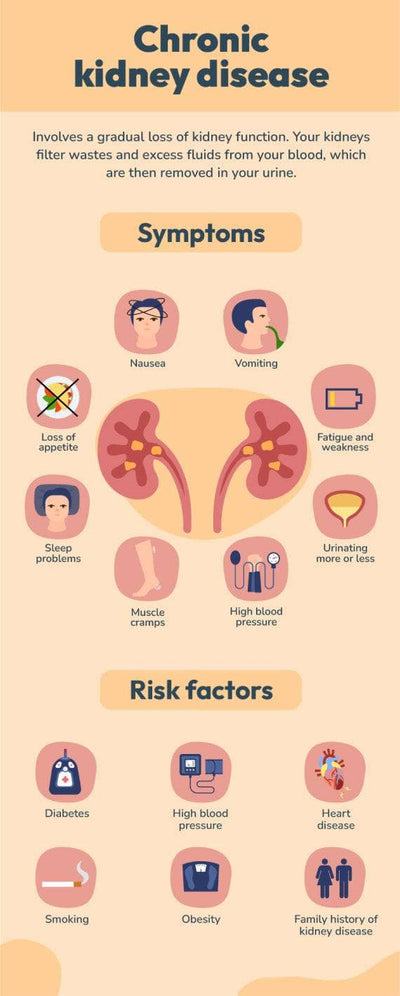 Chronic kidney disease

Involves a gradual loss of kidney function. Your kidneys filter wastes and excess fluids from your blood, which are then removed in your urine.

Symptoms

Nausea

Vomiting

Loss of appetite

Fatigue and weakness

Sleep problems

Urinating more or less

Muscle cramps

High blood pressure

Risk factors

Diabetes

High blood pressure

Heart disease

Smoking

Obesity

Family history of kidney disease