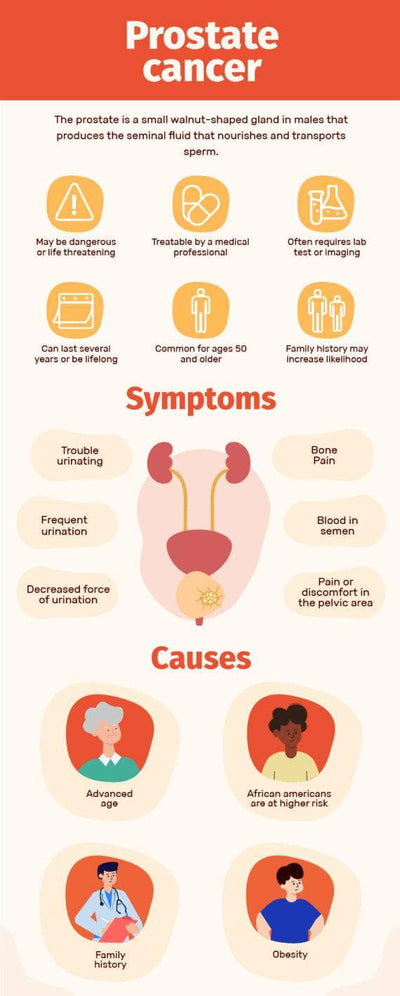 Prostate cancer

The prostate is a small walnut-shaped gland in males that produces the seminal fluid that nourishes and transports sperm.

May be dangerous or life threatening

Treatable by a medical professional

Often requires lab test or imaging

Can last several years or be lifelong

Common for ages 50 and older

Family history may increase likelihood

Symptoms

Trouble urinating

Frequent urination

Decreased force of urination

Bone Pain

Blood in semen

Pain or discomfort in the pelvic area

Causes

Advanced age

African americans are at higher risk

Family history

Obesity