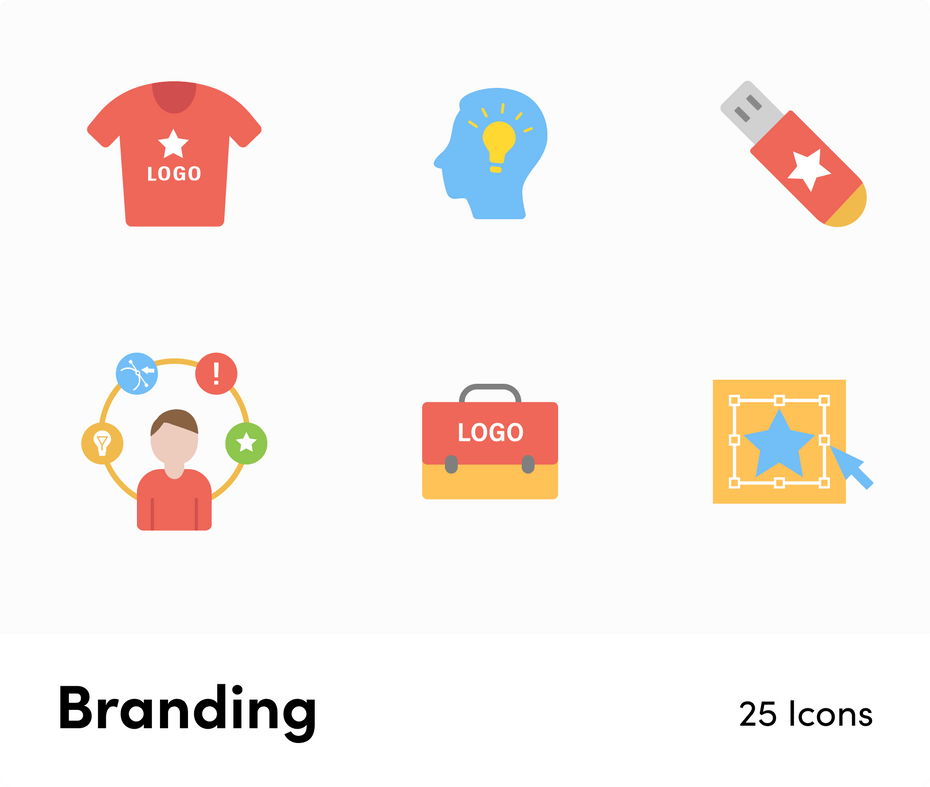 LOGO

!

LOGO

Branding

25 Icons