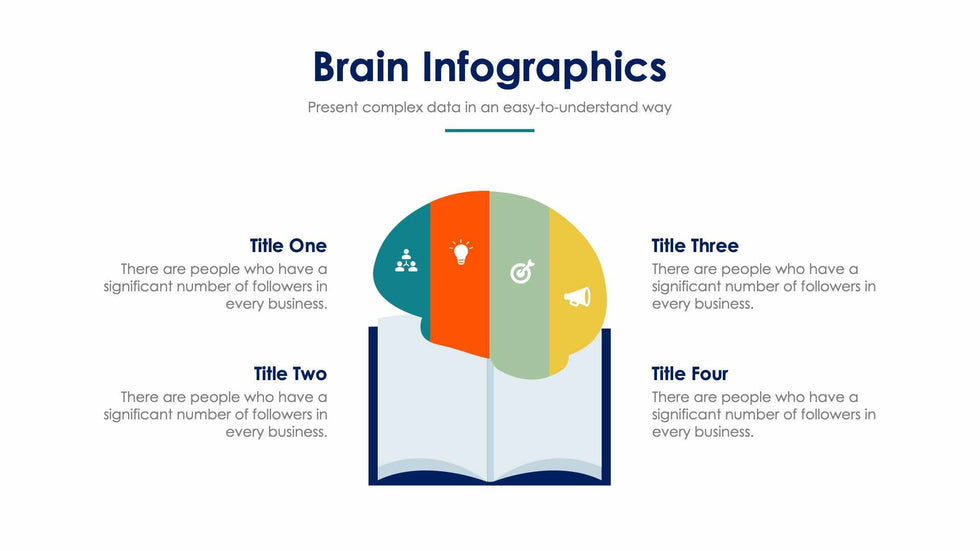 Brain Infographics

Present complex data in an easy-to-understand way

Title One

There are people who have a significant number of followers in every business.

Title Two

There are people who have a significant number of followers in every business.

Title Three

There are people who have a significant number of followers in every business.

Title Four

There are people who have a significant number of followers in every business.