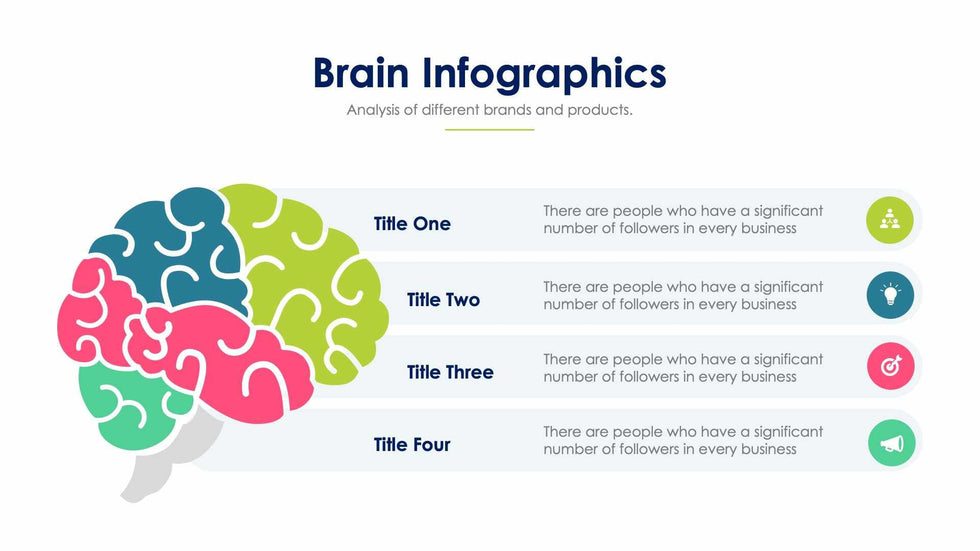 Brain Infographics
Analysis of different brands and products.

Title One
There are people who have a significant number of followers in every business

Title Two
There are people who have a significant number of followers in every business

Title Three
There are people who have a significant number of followers in every business

Title Four
There are people who have a significant number of followers in every business