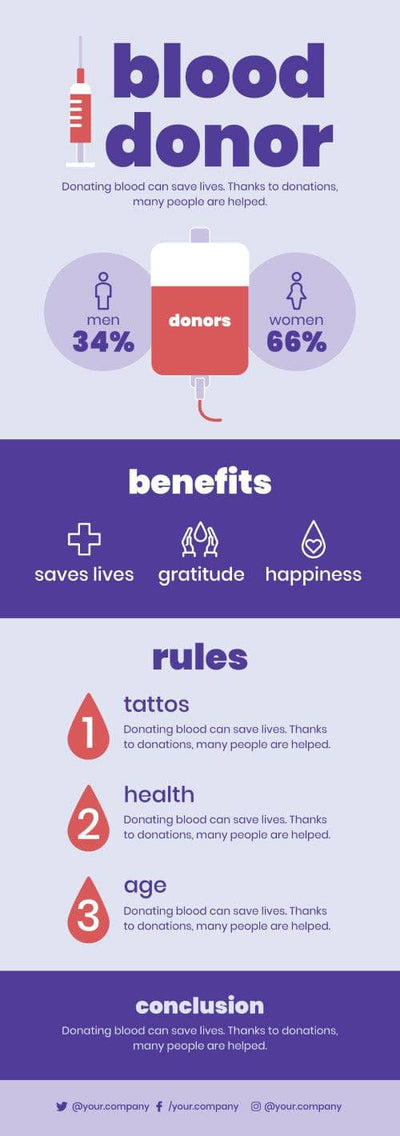 blood donor

Donating blood can save lives. Thanks to donations, many people are helped.

men
34%

donors

women
66%

benefits

saves lives

gratitude

happiness

rules

1
tattos
Donating blood can save lives. Thanks to donations, many people are helped.

2
health
Donating blood can save lives. Thanks to donations, many people are helped.

3
age
Donating blood can save lives. Thanks to donations, many people are helped.

conclusion

Donating blood can save lives. Thanks to donations, many people are helped.

@your.company /your.company @your.company