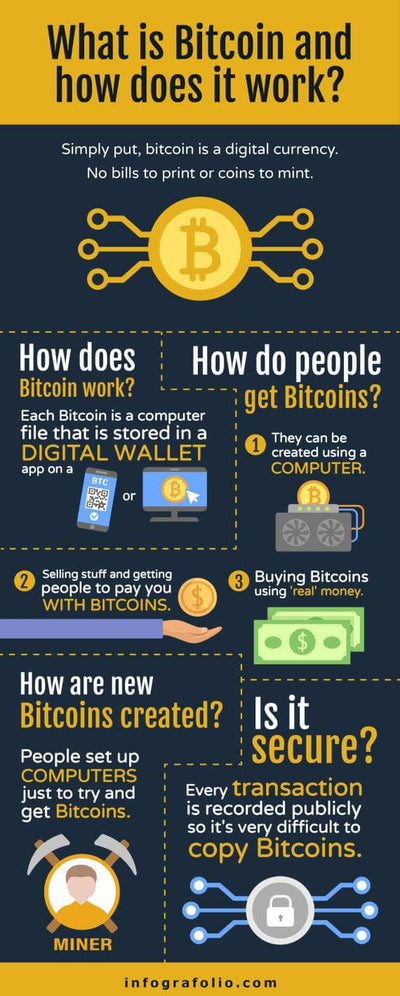 What is Bitcoin and how does it work?

Simply put, bitcoin is a digital currency. No bills to print or coins to mint.

How does Bitcoin work?

Each Bitcoin is a computer file that is stored in a DIGITAL WALLET app on a

BTC

or

How do people get Bitcoins?

1 They can be created using a COMPUTER.

2 Selling stuff and getting people to pay you WITH BITCOINS.

3 Buying Bitcoins using 'real' money.

How are new Bitcoins created?

People set up COMPUTERS just to try and get Bitcoins.

MINER

Is it secure?

Every transaction is recorded publicly so it's very difficult to copy Bitcoins.

infografolio.com