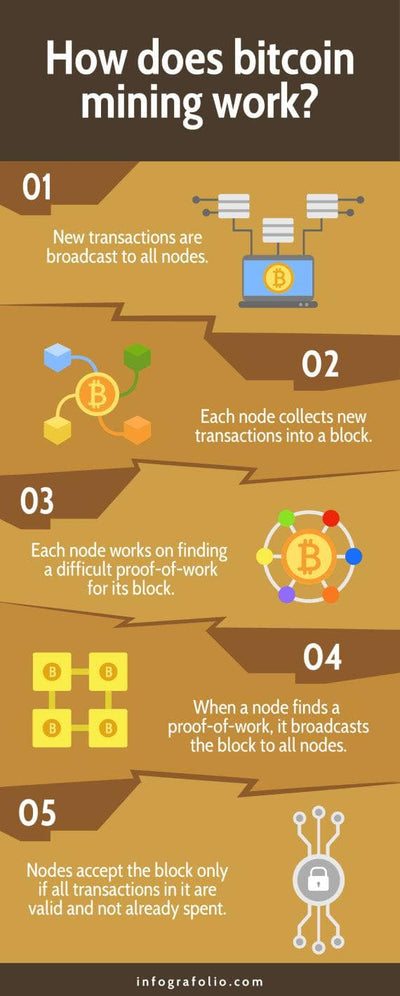 How does bitcoin mining work?

01

New transactions are broadcast to all nodes.

02

Each node collects new transactions into a block.

03

Each node works on finding a difficult proof-of-work for its block.

04

When a node finds a proof-of-work, it broadcasts the block to all nodes.

05

Nodes accept the block only if all transactions in it are valid and not already spent.

infografolio.com