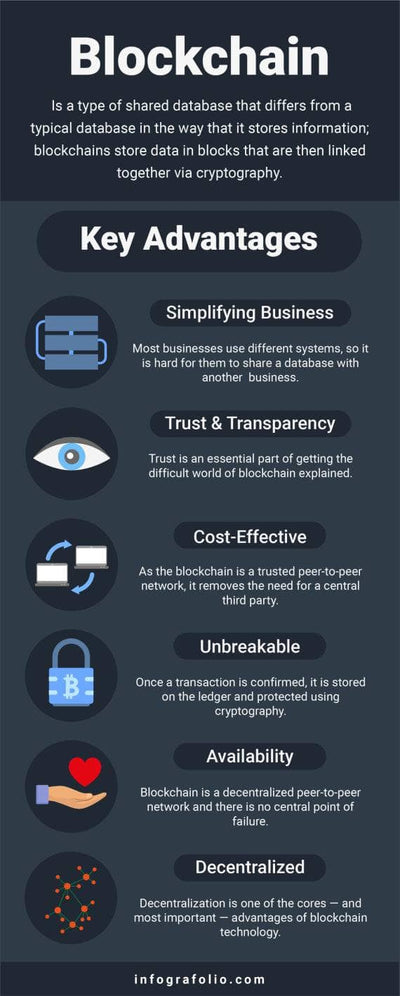 Blockchain

Is a type of shared database that differs from a typical database in the way that it stores information; blockchains store data in blocks that are then linked together via cryptography.

Key Advantages

Simplifying Business

Most businesses use different systems, so it is hard for them to share a database with another business.

Trust & Transparency

Trust is an essential part of getting the difficult world of blockchain explained.

Cost-Effective

As the blockchain is a trusted peer-to-peer network, it removes the need for a central third party.

Unbreakable

Once a transaction is confirmed, it is stored on the ledger and protected using cryptography.

Availability

Blockchain is a decentralized peer-to-peer network and there is no central point of failure.

Decentralized

Decentralization is one of the cores — and most important — advantages of blockchain technology.

infografolio.com