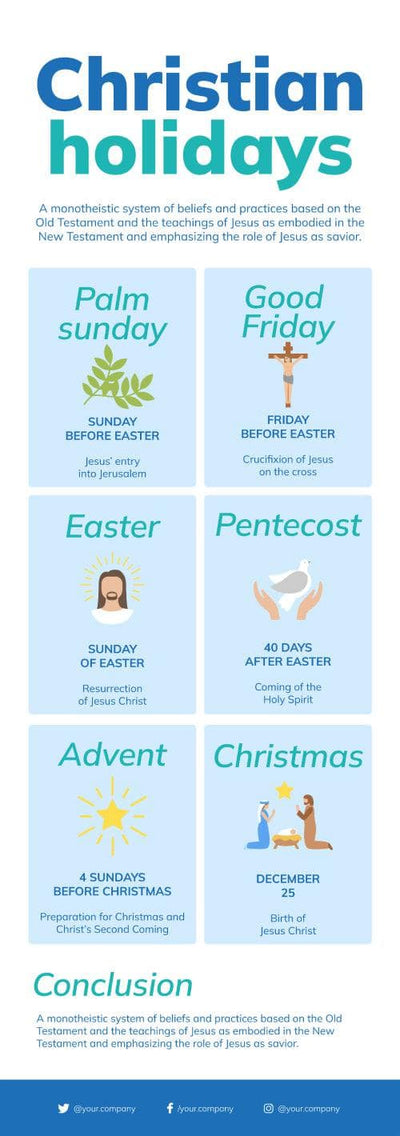 Christian holidays

A monotheistic system of beliefs and practices based on the Old Testament and the teachings of Jesus as embodied in the New Testament and emphasizing the role of Jesus as savior.

Palm sunday

SUNDAY BEFORE EASTER

Jesus' entry into Jerusalem

Good Friday

FRIDAY BEFORE EASTER

Crucifixion of Jesus on the cross

Easter

SUNDAY OF EASTER

Resurrection of Jesus Christ

Pentecost

40 DAYS AFTER EASTER

Coming of the Holy Spirit

Advent

4 SUNDAYS BEFORE CHRISTMAS

Preparation for Christmas and Christ's Second Coming

Christmas

DECEMBER 25

Birth of Jesus Christ

Conclusion

A monotheistic system of beliefs and practices based on the Old Testament and the teachings of Jesus as embodied in the New Testament and emphasizing the role of Jesus as savior.

@your.company /your.company @your.company