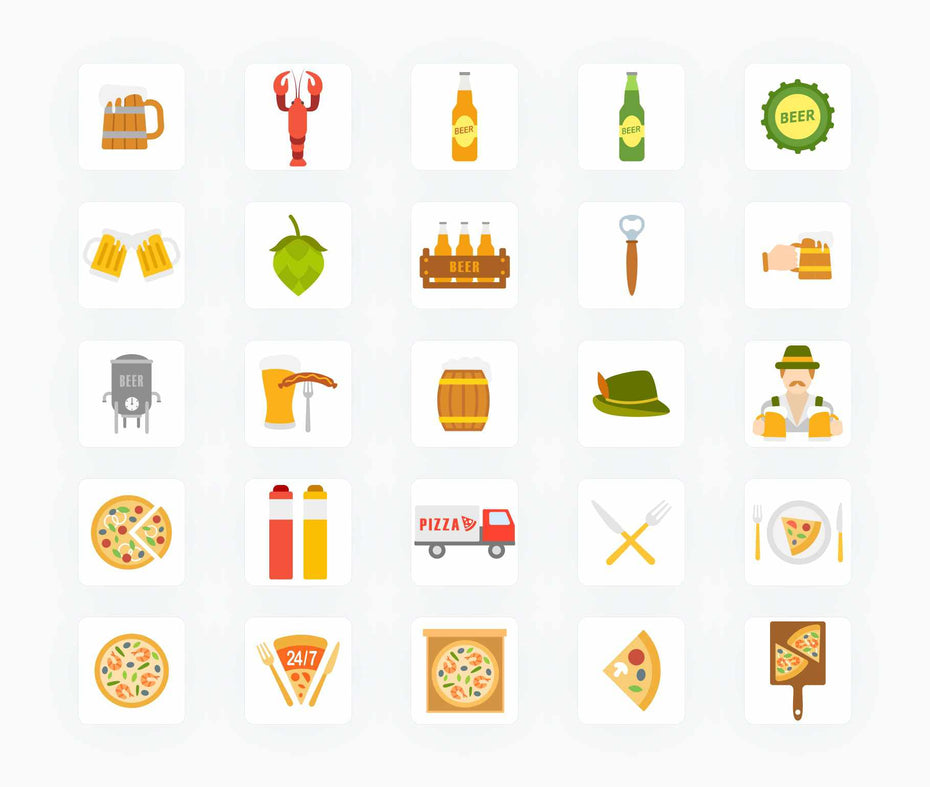 BEER

BEER

BEER

BEER

BEER

PIZZA

24/7