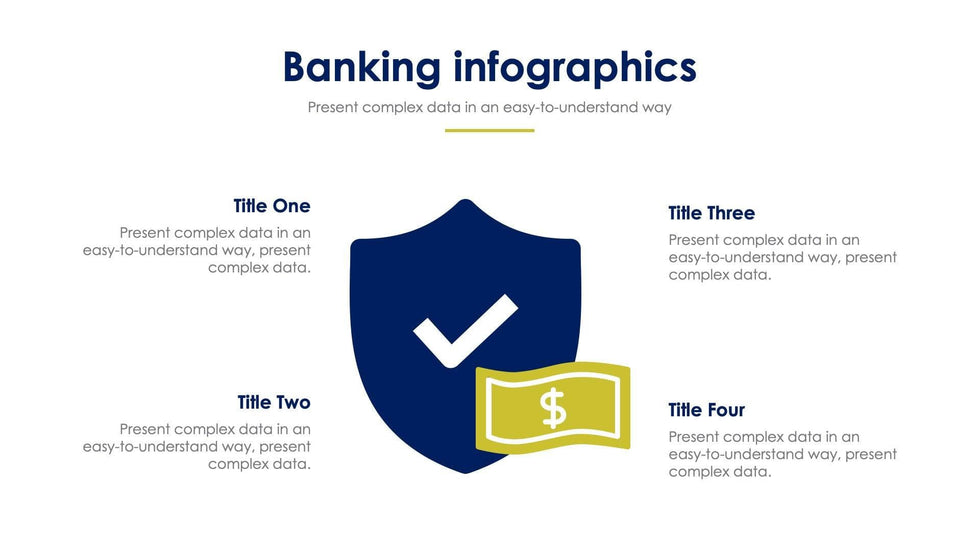 Banking infographics

Present complex data in an easy-to-understand way

Title One

Present complex data in an easy-to-understand way, present complex data.

Title Two

Present complex data in an easy-to-understand way, present complex data.

$

Title Three

Present complex data in an easy-to-understand way, present complex data.

Title Four

Present complex data in an easy-to-understand way, present complex data.