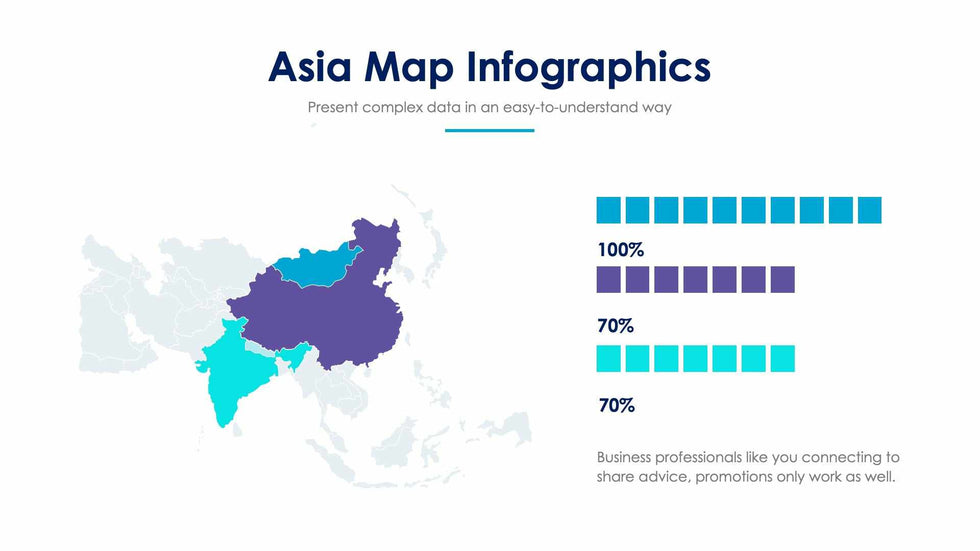 Asia Map Infographics

Present complex data in an easy-to-understand way

100%

70%

70%

Business professionals like you connecting to share advice, promotions only work as well.