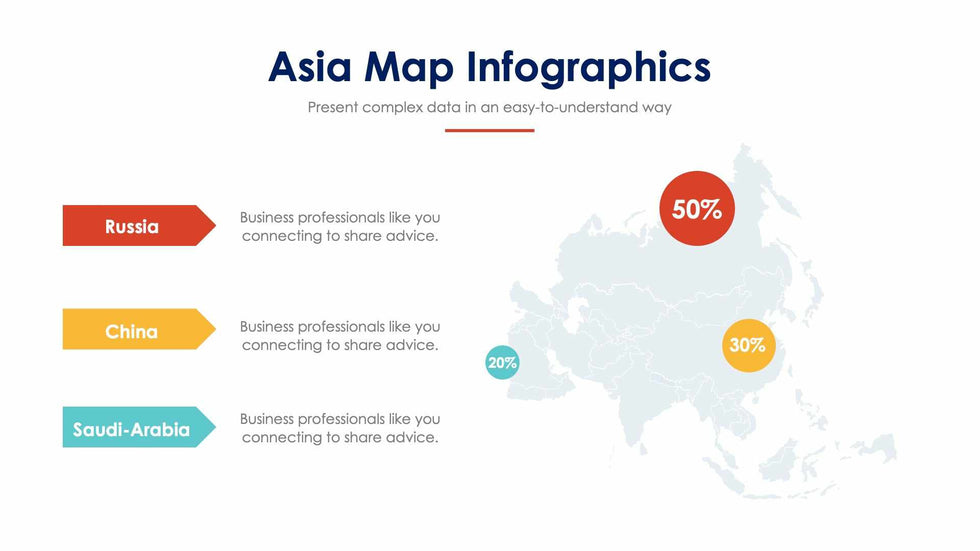 Asia Map Infographics

Present complex data in an easy-to-understand way

Russia

Business professionals like you connecting to share advice.

China

Business professionals like you connecting to share advice.

Saudi-Arabia

Business professionals like you connecting to share advice.

50%

30%

20%