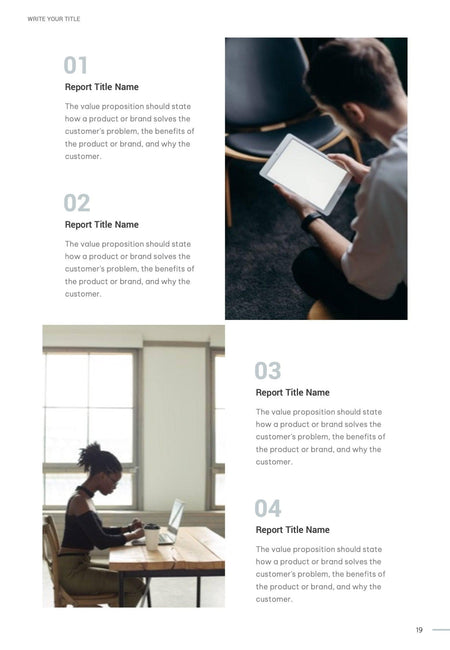 WRITE YOUR TITLE

01

Report Title Name

The value proposition should state how a product or brand solves the customer's problem, the benefits of the product or brand, and why the customer.

02

Report Title Name

The value proposition should state how a product or brand solves the customer's problem, the benefits of the product or brand, and why the customer.

03

Report Title Name

The value proposition should state how a product or brand solves the customer's problem, the benefits of the product or brand, and why the customer.

04

Report Title Name

The value proposition should state how a product or brand solves the customer's problem, the benefits of the product or brand, and why the customer.

19