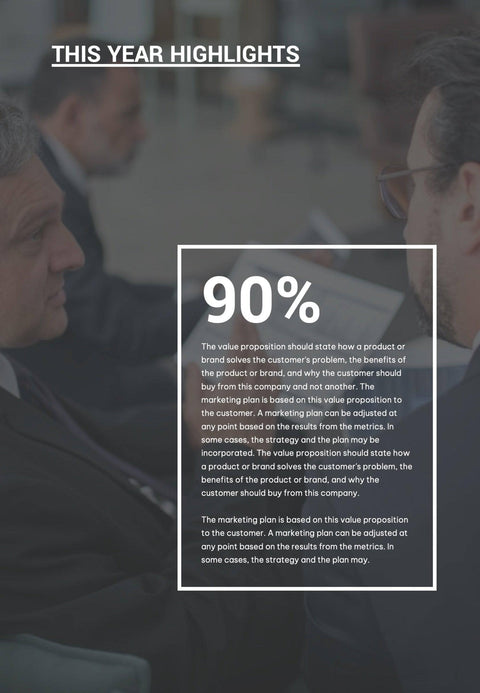 THIS YEAR HIGHLIGHTS

90%

The value proposition should state how a product or brand solves the customer's problem, the benefits of the product or brand, and why the customer should buy from this company and not another. The marketing plan is based on this value proposition to the customer. A marketing plan can be adjusted at any point based on the results from the metrics. In some cases, the strategy and the plan may be incorporated. The value proposition should state how a product or brand solves the customer's problem, the benefits of the product or brand, and why the customer should buy from this company.

The marketing plan is based on this value proposition to the customer. A marketing plan can be adjusted at any point based on the results from the metrics. In some cases, the strategy and the plan may.