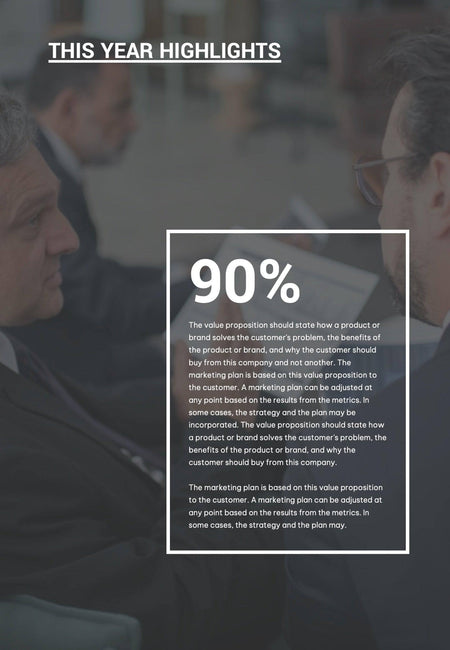 THIS YEAR HIGHLIGHTS

90%

The value proposition should state how a product or brand solves the customer's problem, the benefits of the product or brand, and why the customer should buy from this company and not another. The marketing plan is based on this value proposition to the customer. A marketing plan can be adjusted at any point based on the results from the metrics. In some cases, the strategy and the plan may be incorporated. The value proposition should state how a product or brand solves the customer's problem, the benefits of the product or brand, and why the customer should buy from this company.

The marketing plan is based on this value proposition to the customer. A marketing plan can be adjusted at any point based on the results from the metrics. In some cases, the strategy and the plan may.